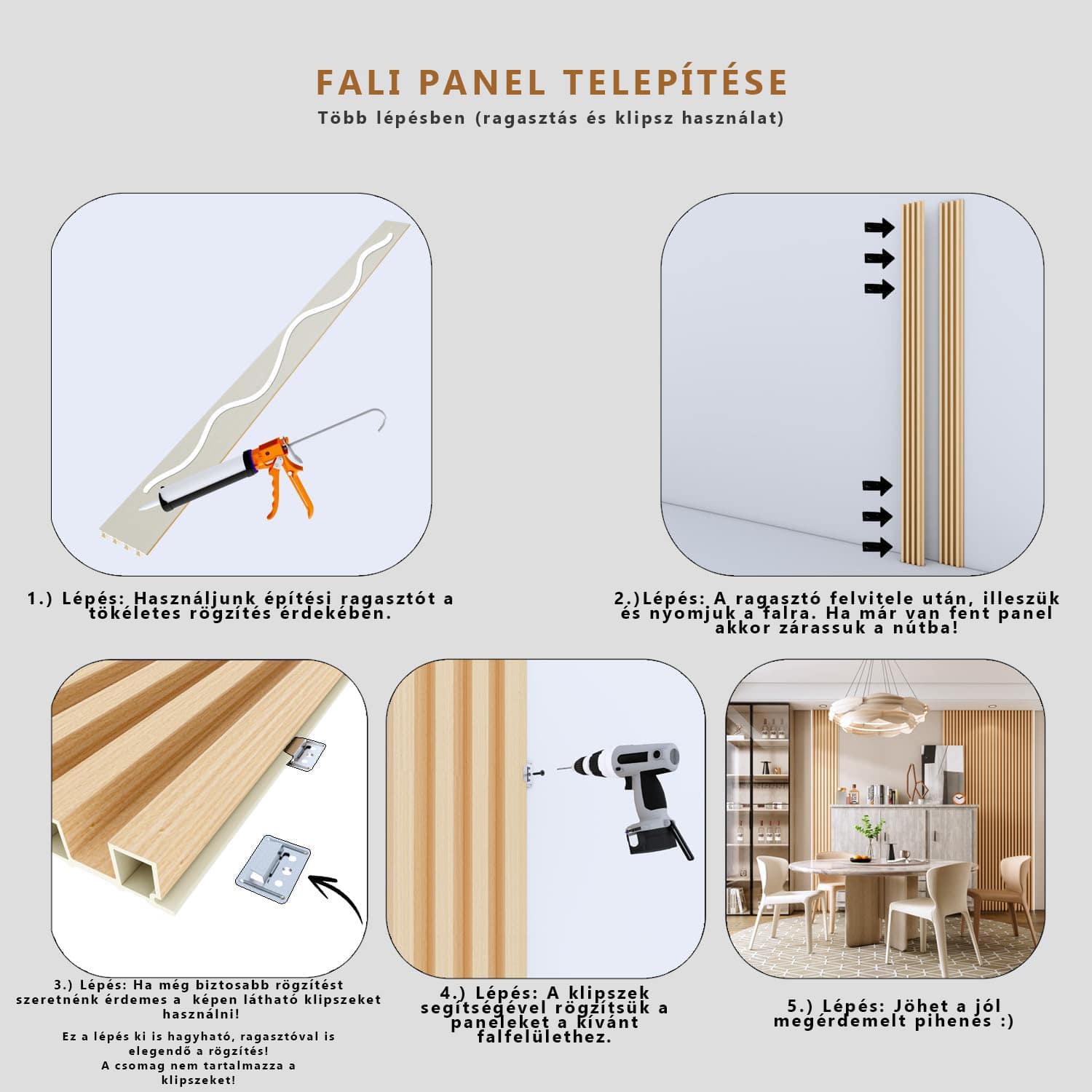 FALI PANEL TELEPÍTÉSE

Több lépésben (ragasztás és klipsz használat)

1.) Lépés: Használjunk építési ragasztót a tökéletes rögzítés érdekében.

2.)Lépés: A ragasztó felvitele után, illeszük és nyomjuk a falra. Ha már van fent panel akkor zárassuk a nútba!

3.) Lépés: Ha még biztosabb rögzítést szeretnénk érdemes a képen látható klipszeket használni!

Ez a lépés ki is hagyható, ragasztóval is elegendő a rögzítés!
A csomag nem tartalmazza a klipszeket!

4.) Lépés: A klipszek segítségével rögzítsük a paneleket a kívánt falfelülethez.

5.) Lépés: Jöhet a jól megérdemelt pihenés :)